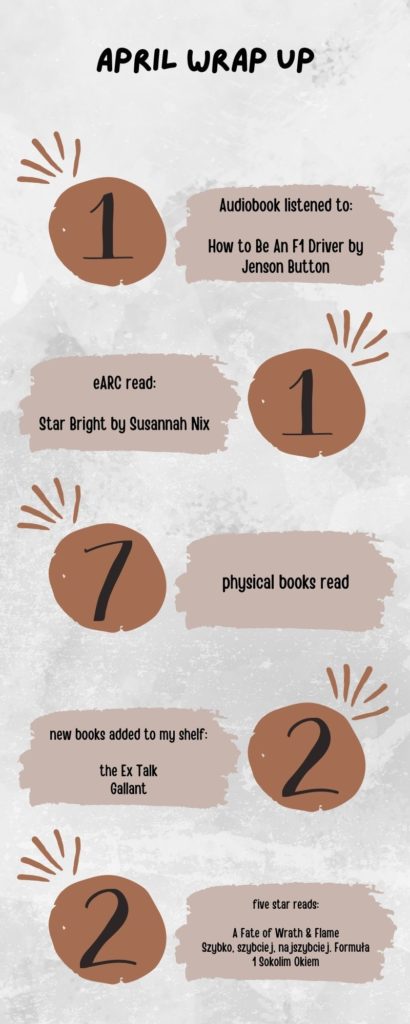 APRIL WRAP UP

1

Audiobook listened to:

How to Be An F1 Driver by Jenson Button

eARC read:

Star Bright by Susannah Nix

1

7

physical books read

new books added to my shelf:

the Ex Talk
Gallant

2

2

five star reads:

A Fate of Wrath & Flame
Szybko, szybciej, najszybciej. Formuła 1 Sokolim Okiem